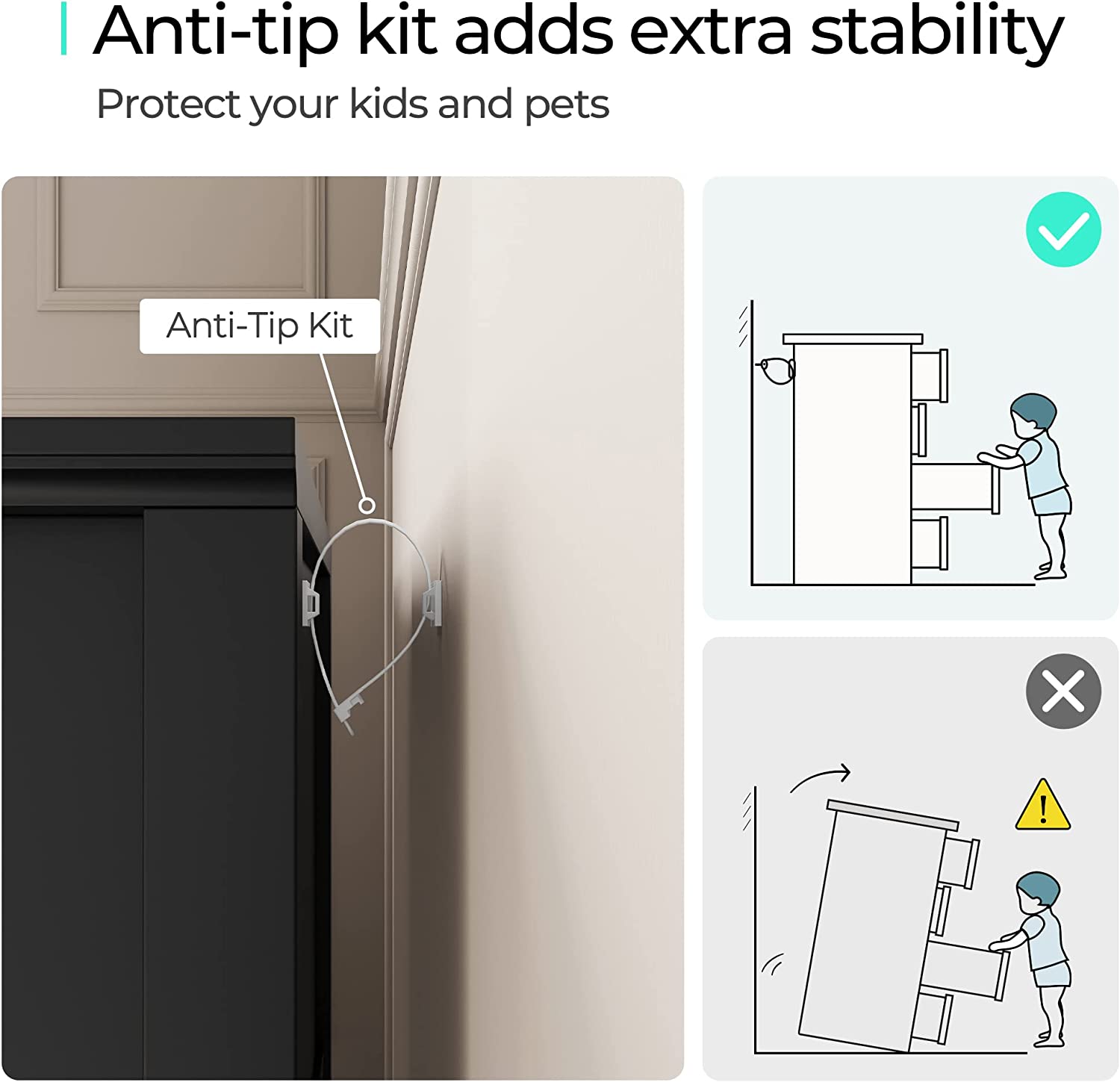 Anti-tip kit adds extra stability

Protect your kids and pets

Anti-Tip Kit

!