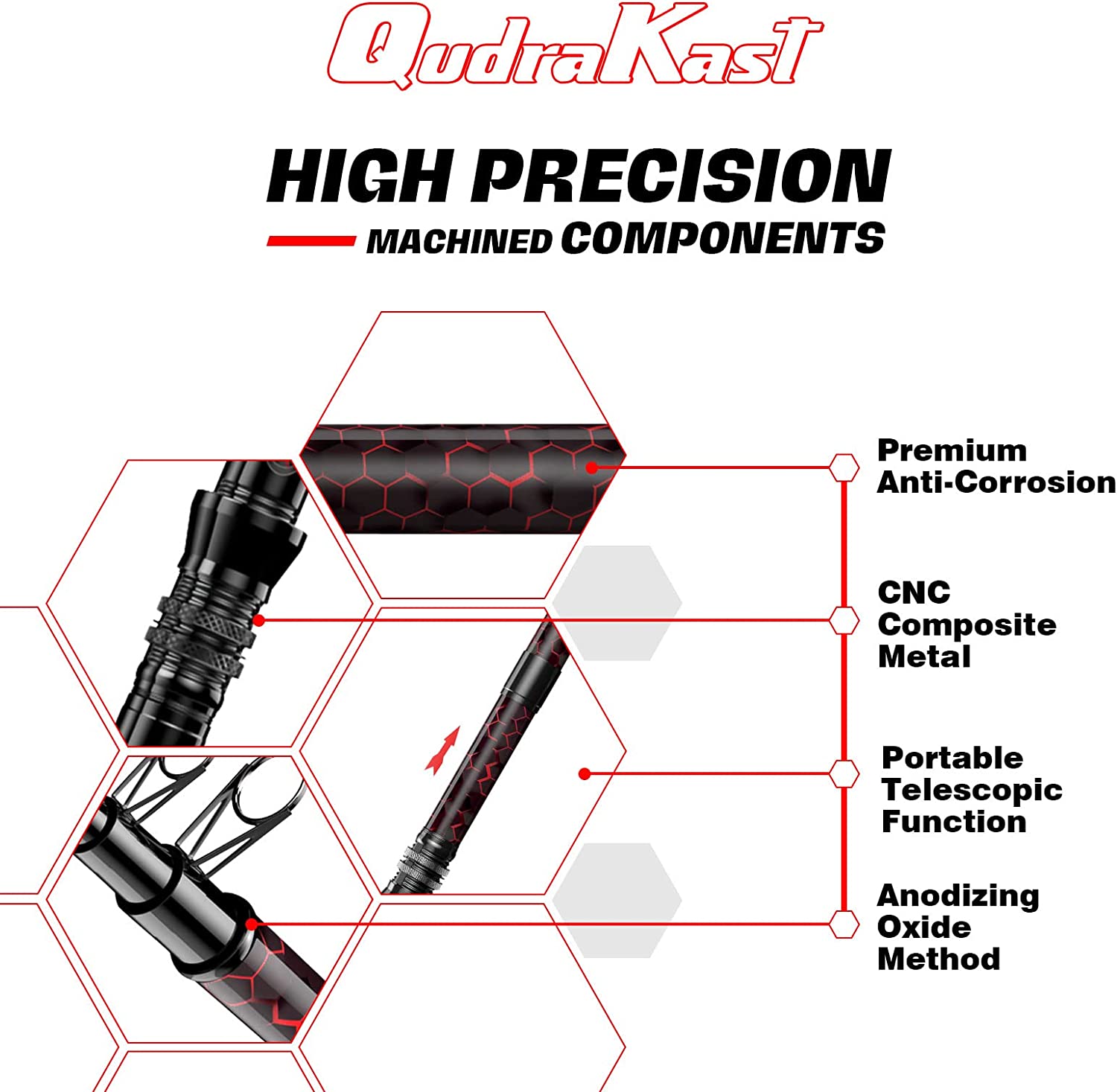 QudraKast

HIGH PRECISION

MACHINED COMPONENTS

Premium Anti-Corrosion

CNC Composite Metal

Portable Telescopic Function

Anodizing Oxide Method