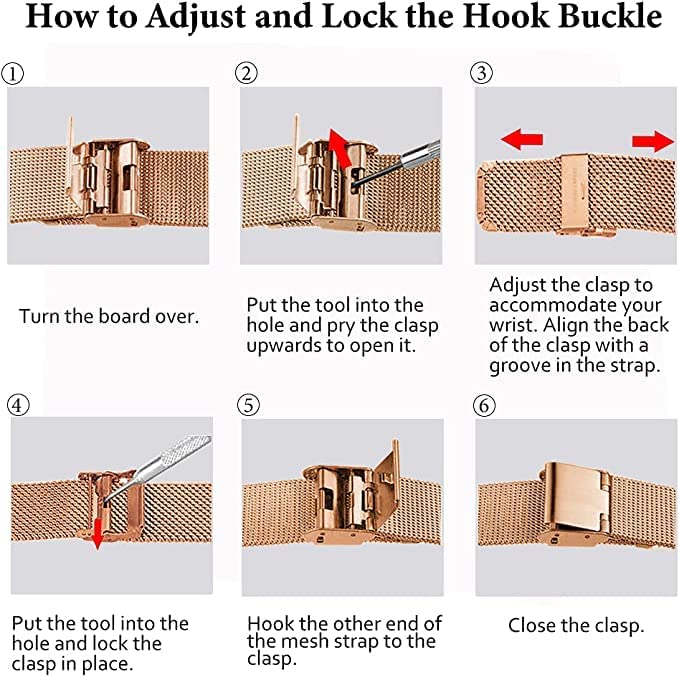 How to Adjust and Lock the Hook Buckle

①

Turn the board over.

②

Put the tool into the hole and pry the clasp upwards to open it.

③

Adjust the clasp to accommodate your wrist. Align the back of the clasp with a groove in the strap.

④

Put the tool into the hole and lock the clasp in place.

⑤

Hook the other end of the mesh strap to the clasp.

⑥

Close the clasp.