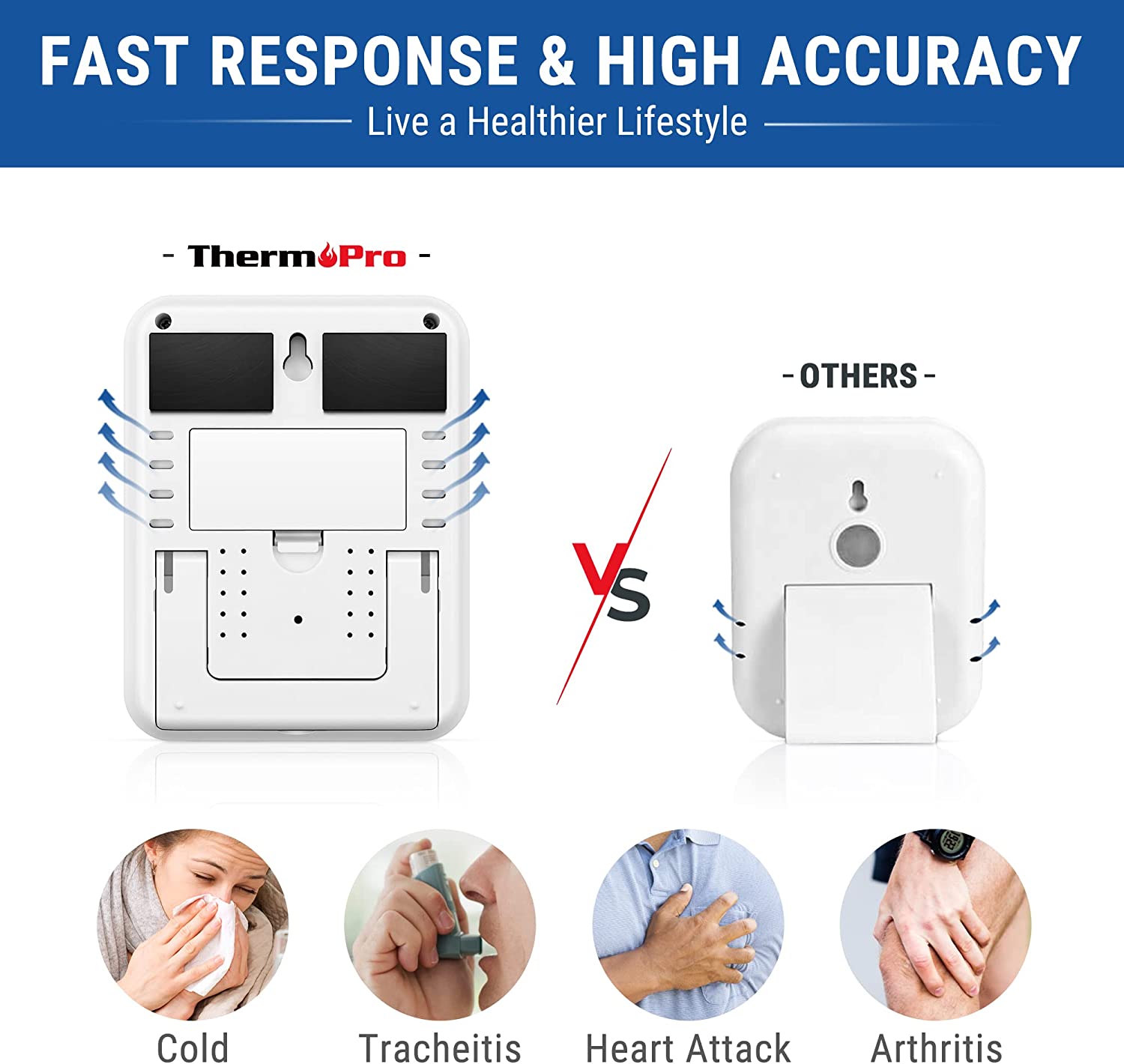 FAST RESPONSE & HIGH ACCURACY

Live a Healthier Lifestyle

- ThermoPro -

VS

- OTHERS -

Cold

Tracheitis

Heart Attack

Arthritis