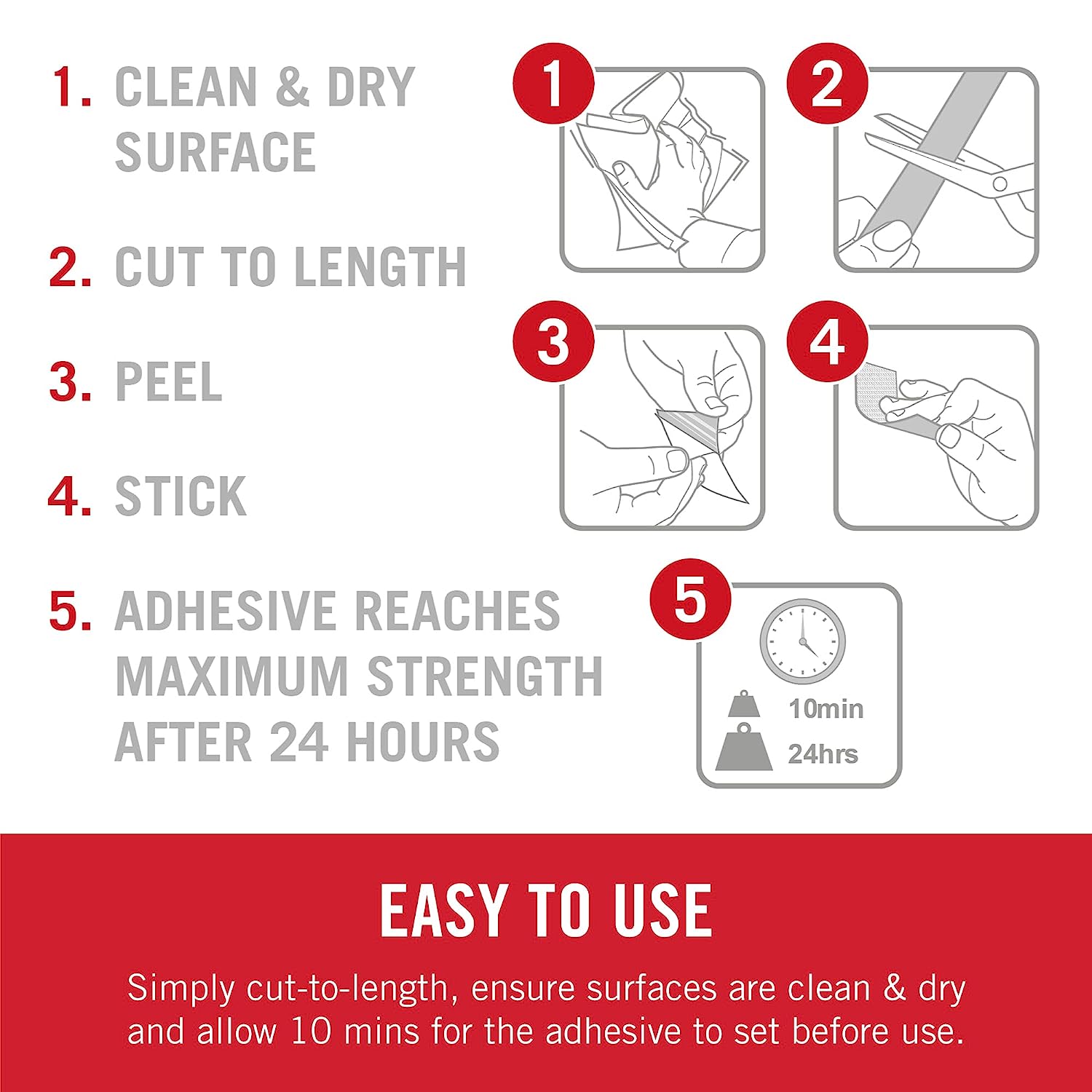 1. CLEAN & DRY SURFACE

2. CUT TO LENGTH

3. PEEL

4. STICK

5. ADHESIVE REACHES MAXIMUM STRENGTH AFTER 24 HOURS

1

2

3

4

5

10min

24hrs

EASY TO USE

Simply cut-to-length, ensure surfaces are clean & dry and allow 10 mins for the adhesive to set before use.