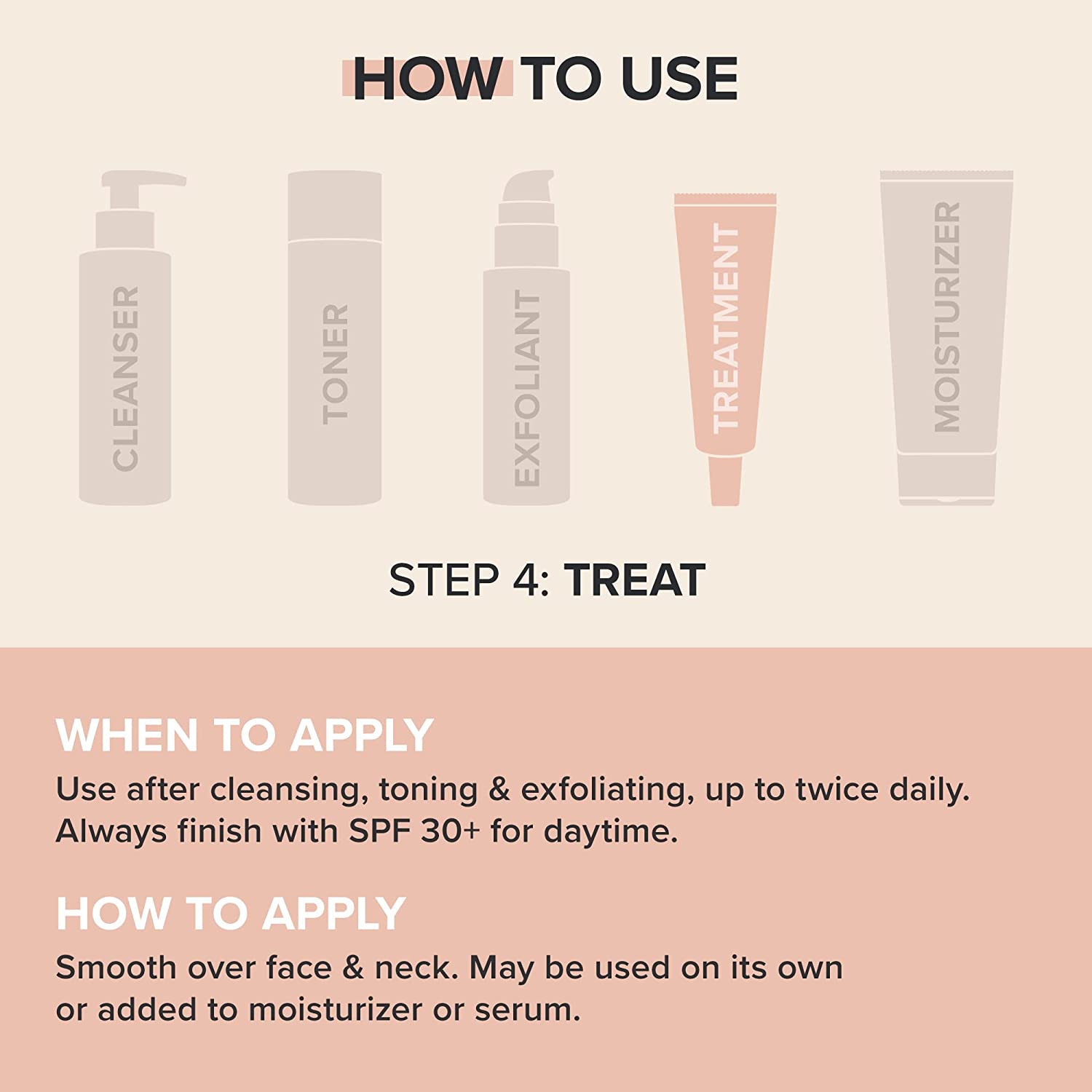 HOW TO USE

CLEANSER

TONER

EXFOLIANT

TREATMENT

MOISTURIZER

STEP 4: TREAT

WHEN TO APPLY

Use after cleansing, toning & exfoliating, up to twice daily. Always finish with SPF 30+ for daytime.

HOW TO APPLY

Smooth over face & neck. May be used on its own or added to moisturizer or serum.