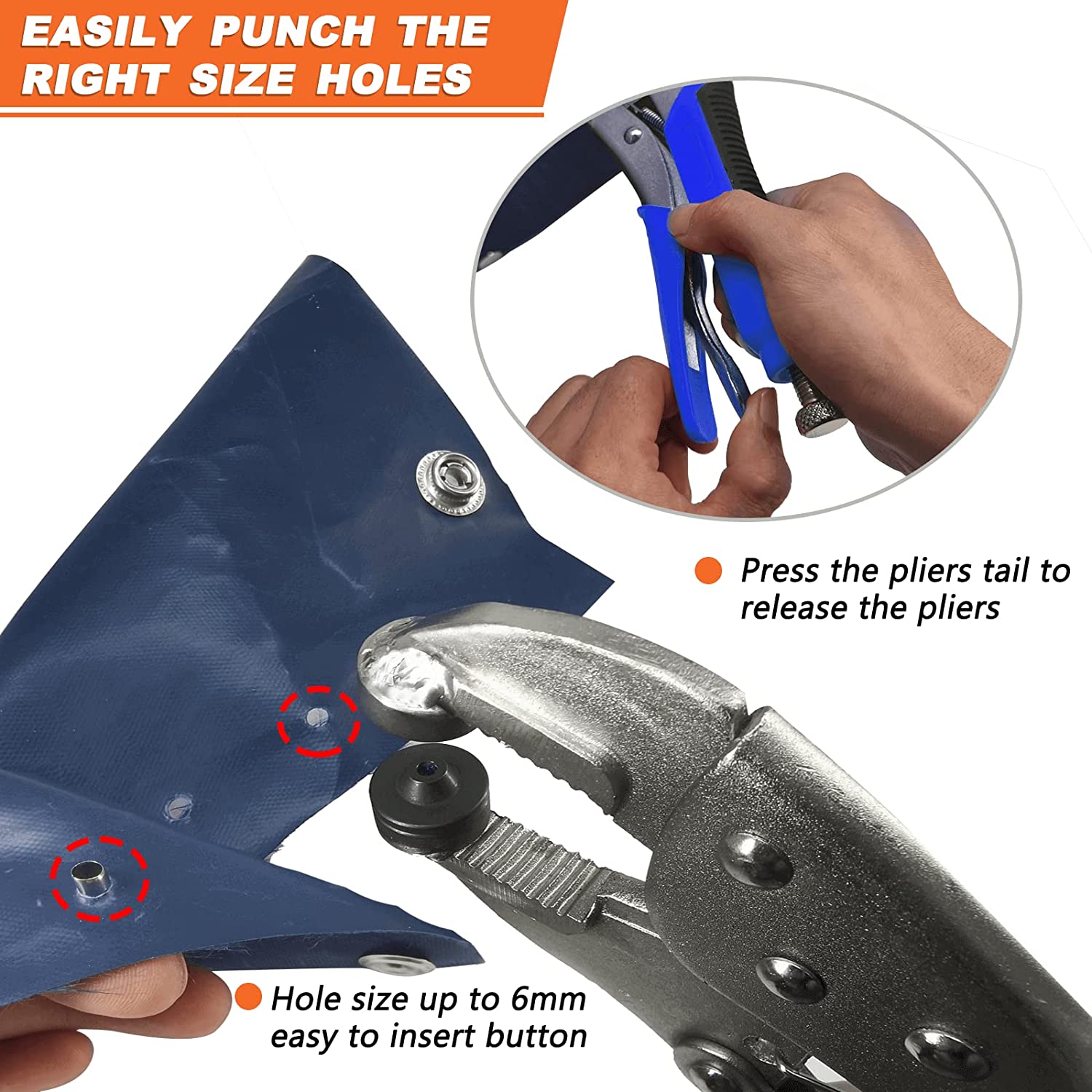 EASILY PUNCH THE RIGHT SIZE HOLES

Press the pliers tail to release the pliers

Hole size up to 6mm easy to insert button