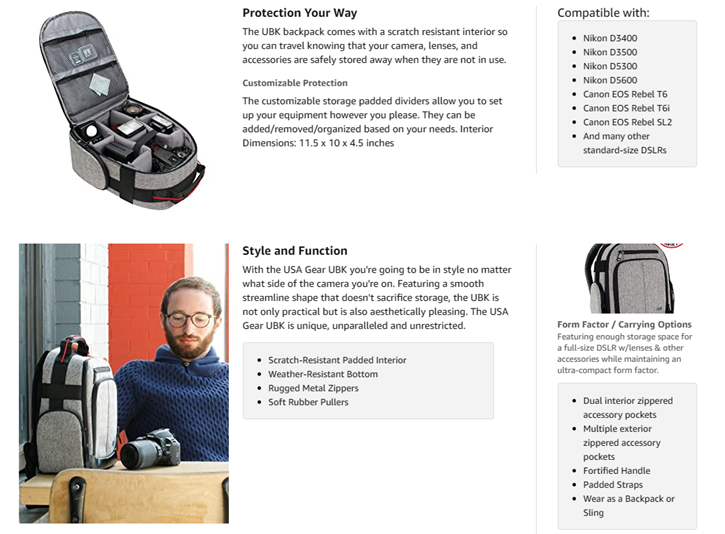 Protection Your Way

The UBK backpack comes with a scratch resistant interior so you can travel knowing that your camera, lenses, and accessories are safely stored away when they are not in use.

Customizable Protection

The customizable storage padded dividers allow you to set up your equipment however you please. They can be added/removed/organized based on your needs. Interior Dimensions: 11.5 x 10 x 4.5 inches

Compatible with:

- Nikon D3400
- Nikon D3500
- Nikon D5300
- Nikon D5600
- Canon EOS Rebel T6
- Canon EOS Rebel T6i
- Canon EOS Rebel SL2
- And many other standard-size DSLRs

Style and Function

With the USA Gear UBK you're going to be in style no matter what side of the camera you're on. Featuring a smooth streamline shape that doesn't sacrifice storage, the UBK is not only practical but is also aesthetically pleasing. The USA Gear UBK is unique, unparalleled and unrestricted.

- Scratch-Resistant Padded Interior
- Weather-Resistant Bottom
- Rugged Metal Zippers
- Soft Rubber Pullers

Form Factor / Carrying Options

Featuring enough storage space for a full-size DSLR w/lenses & other accessories while maintaining an ultra-compact form factor.

- Dual interior zippered accessory pockets
- Multiple exterior zippered accessory pockets
- Fortified Handle
- Padded Straps
- Wear as a Backpack or Sling