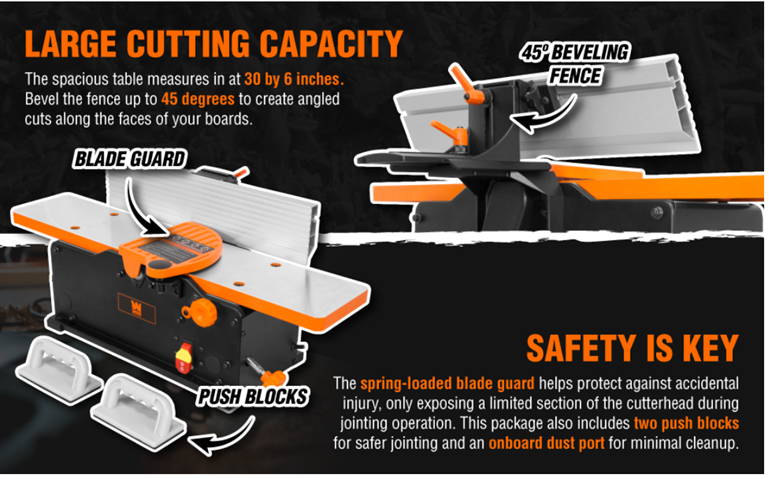 LARGE CUTTING CAPACITY

The spacious table measures in at 30 by 6 inches. Bevel the fence up to 45 degrees to create angled cuts along the faces of your boards.

45° BEVELING FENCE

BLADE GUARD

WEN

PUSH BLOCKS

SAFETY IS KEY

The spring-loaded blade guard helps protect against accidental injury, only exposing a limited section of the cutterhead during jointing operation. This package also includes two push blocks for safer jointing and an onboard dust port for minimal cleanup.